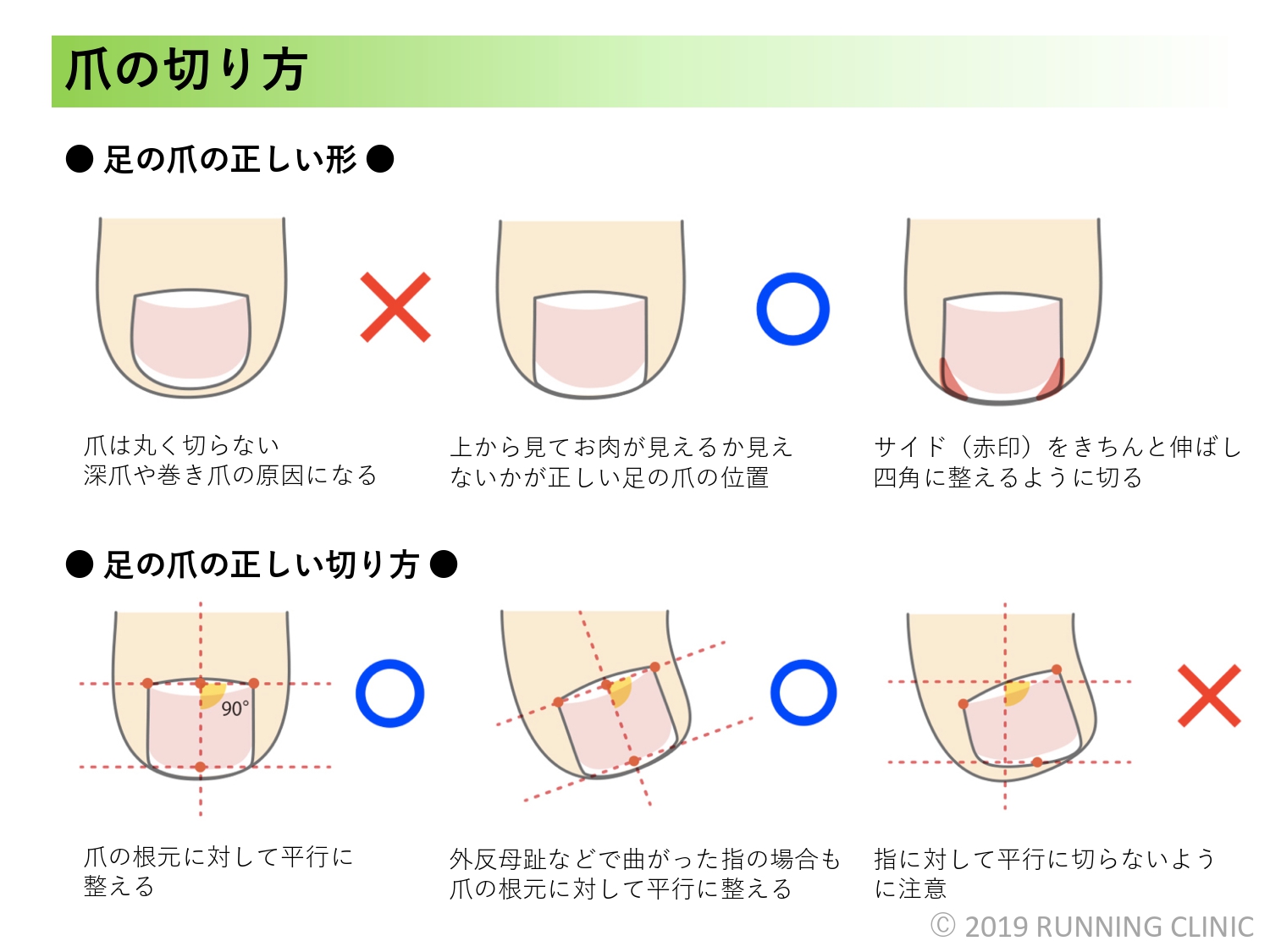 爪の切り方

● 足の爪の正しい形 ●

×

○

爪は丸く切らない
深爪や巻き爪の原因になる

上から見てお肉が見えるか見えないかが正しい足の爪の位置

サイド（赤印）をきちんと伸ばし四角に整えるように切る

● 足の爪の正しい切り方 ●

90°

○

○

×

爪の根元に対して平行に整える

外反母趾などで曲がった指の場合も爪の根元に対して平行に整える

指に対して平行に切らないように注意

© 2019 RUNNING CLINIC